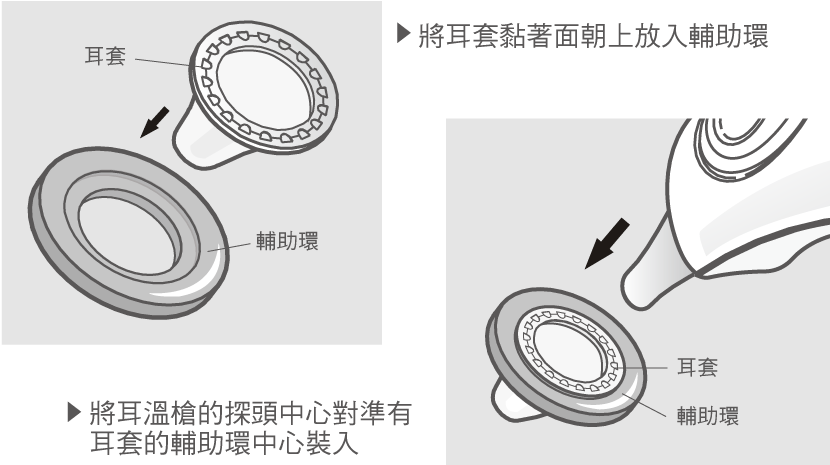 耳套

輔助環

▶ 將耳套黏著面朝上放入輔助環

耳套

輔助環

▶ 將耳溫槍的探頭中心對準有耳套的輔助環中心裝入